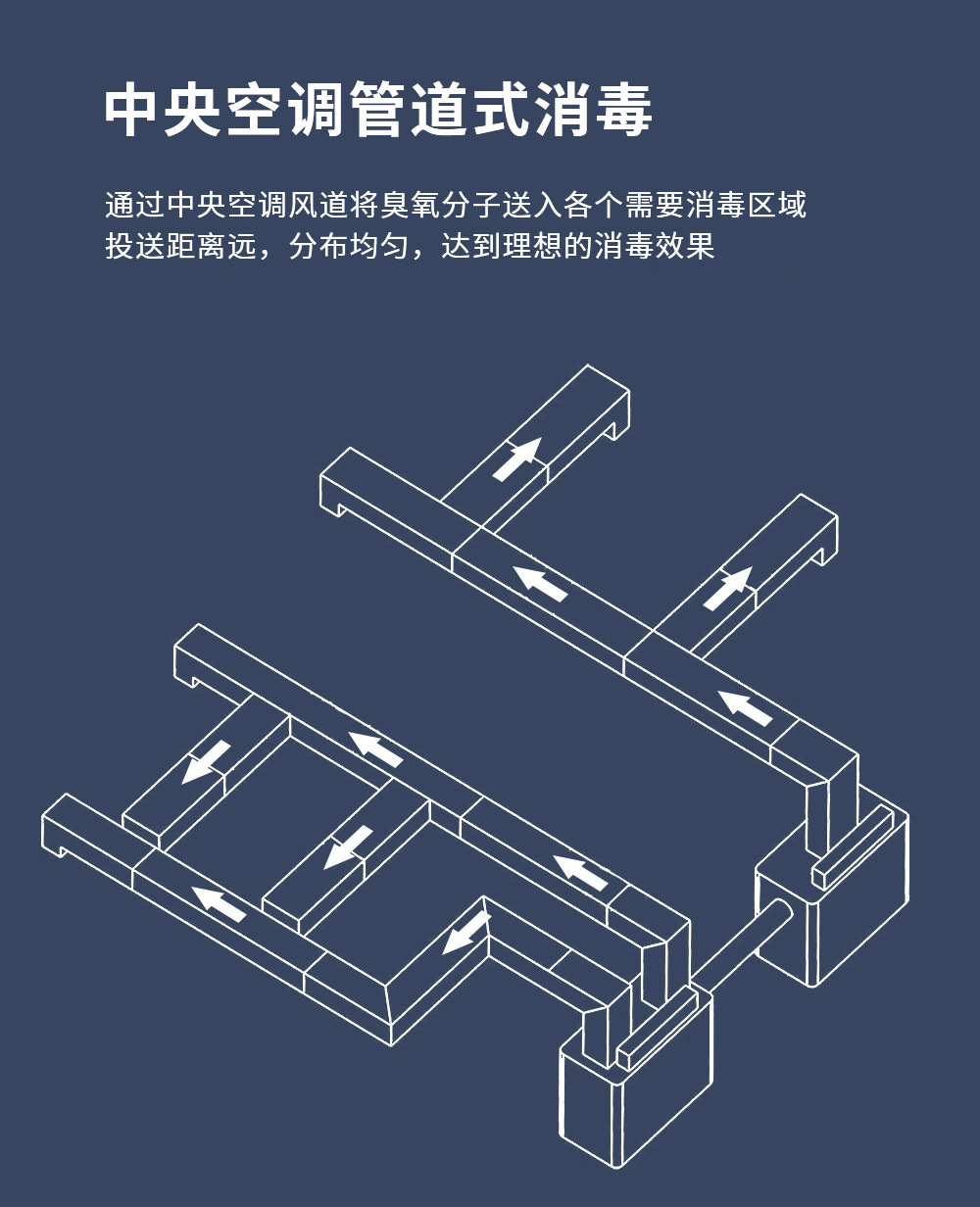 中央空调管道式消毒

通过中央空调风道将臭氧分子送入各个需要消毒区域
投送距离远，分布均匀，达到理想的消毒效果