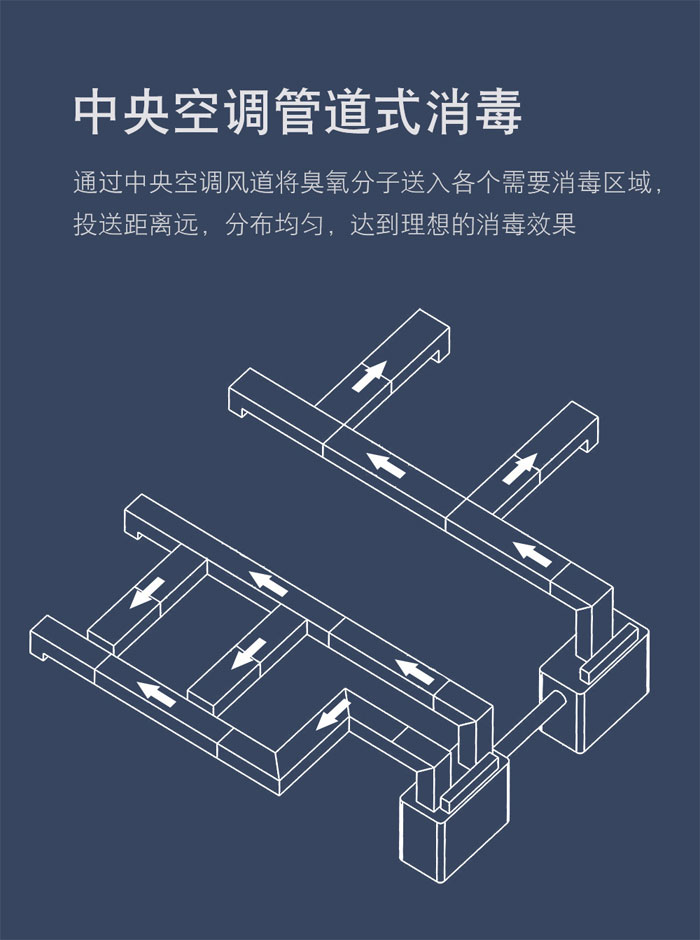 中央空调管道式消毒

通过中央空调风道将臭氧分子送入各个需要消毒区域，投送距离远，分布均匀，达到理想的消毒效果